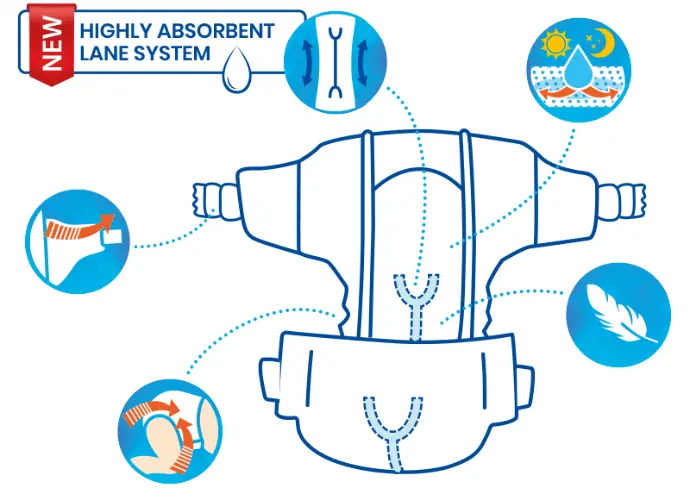 NEW
HIGHLY ABSORBENT LANE SYSTEM